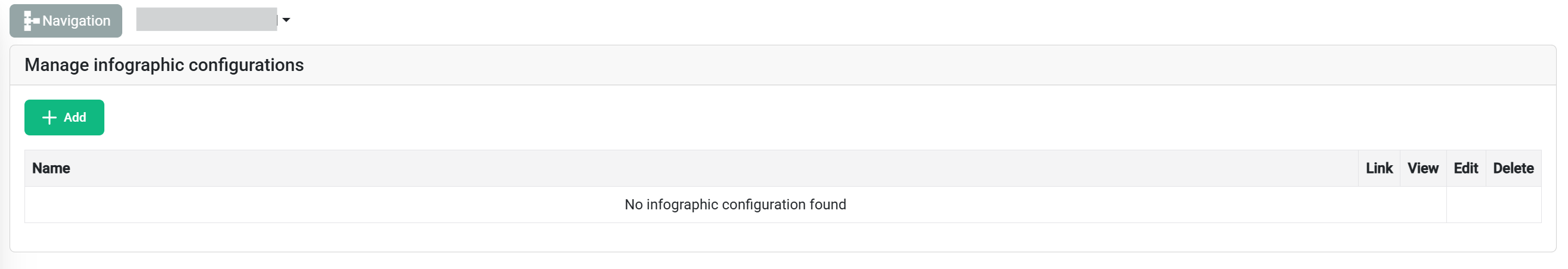 Navigation

Manage infographic configurations

Add

| Name | Link | View | Edit | Delete |
|---|---|---|---|---|
| No infographic configuration found | | | | |