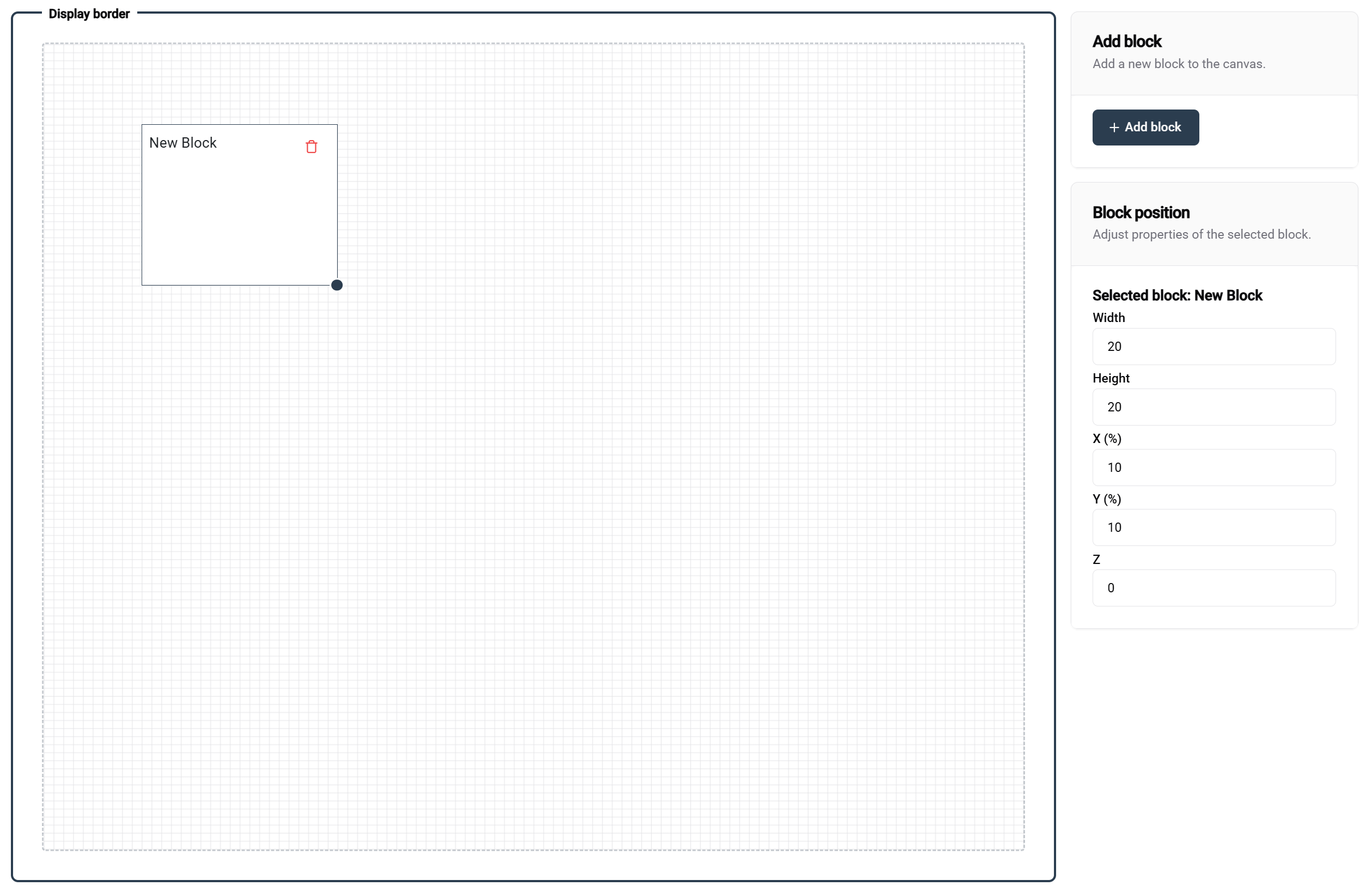 Display border

New Block

Add block

Add a new block to the canvas.

+ Add block

Block position

Adjust properties of the selected block.

Selected block: New Block

Width

20

Height

20

X (%)

10

Y (%)

10

Z

0